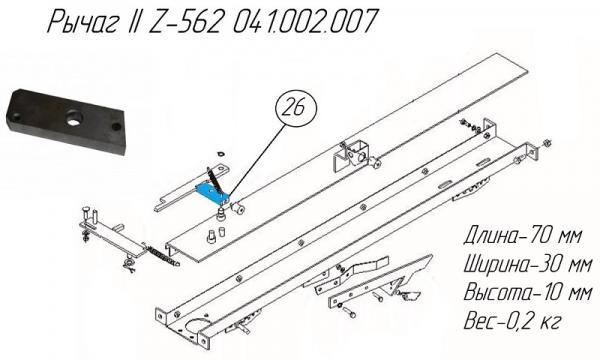 Рычаг II Z-562 041.002.007

26

Длина-70 мм
Ширина-30 мм
Высота-10 мм
Вес-0,2 кг